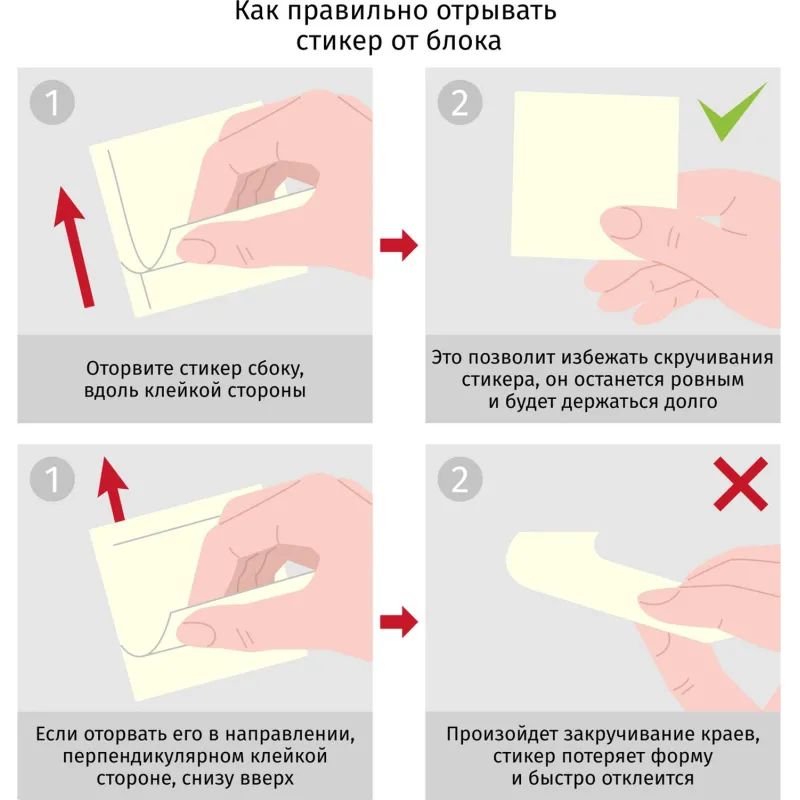 Как правильно отрывать стикер от блока

1

Оторвите стикер сбоку, вдоль клейкой стороны

2

Это позволит избежать скручивания стикера, он останется ровным и будет держаться долго

1

Если оторвать его в направлении, перпендикулярном клейкой стороне, снизу вверх

2

Произойдет закручивание краев, стикер потеряет форму и быстро отклеится