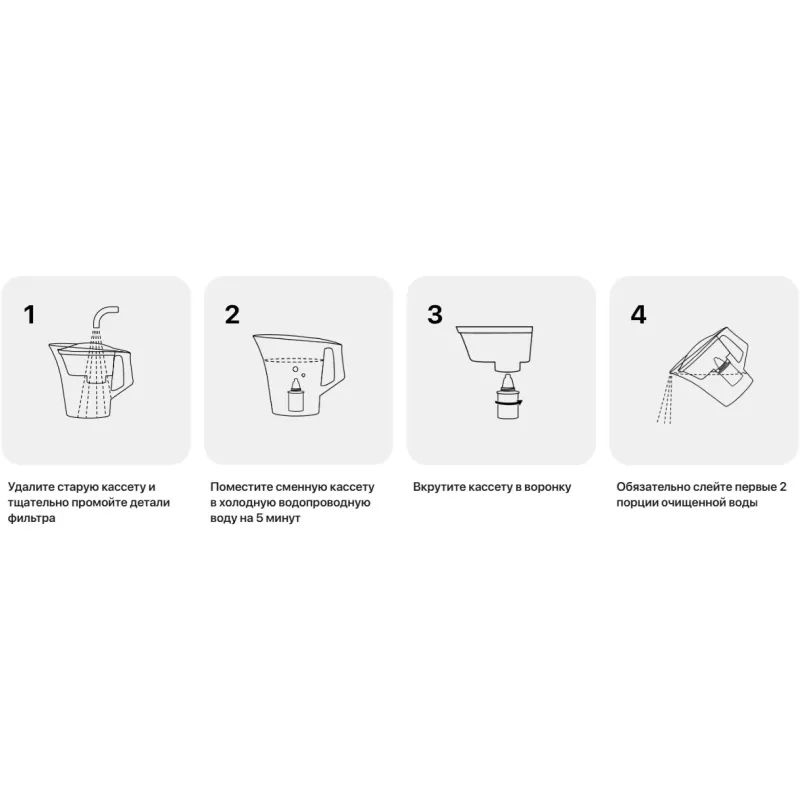 1

Удалите старую кассету и тщательно промойте детали фильтра

2

Поместите сменную кассету в холодную водопроводную воду на 5 минут

3

Вкрутите кассету в воронку

4

Обязательно слейте первые 2 порции очищенной воды