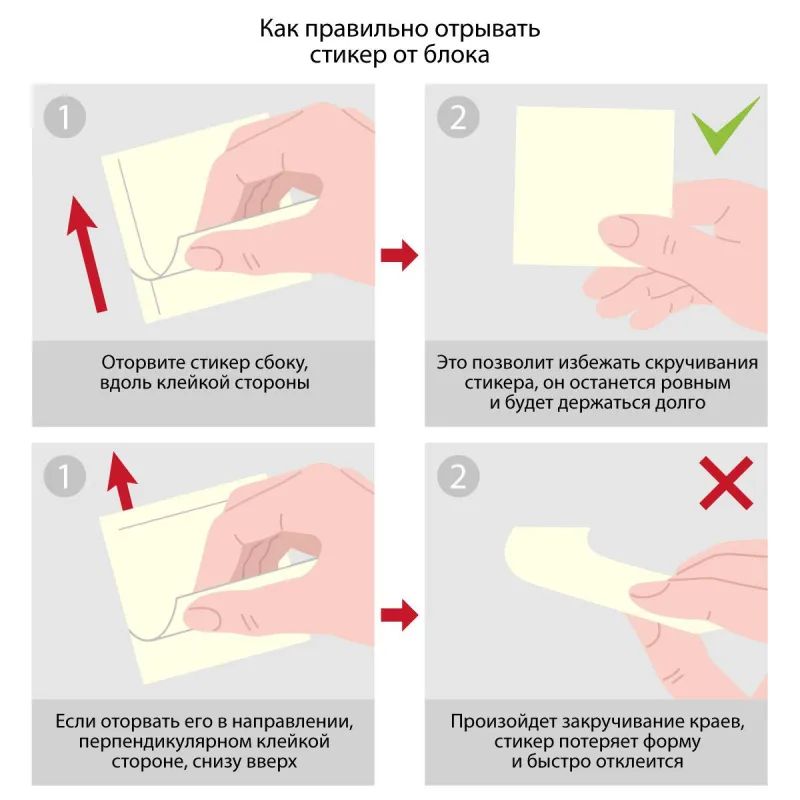 Как правильно отрывать стикер от блока

1

Оторвите стикер сбоку, вдоль клейкой стороны

2

Это позволит избежать скручивания стикера, он останется ровным и будет держаться долго

1

Если оторвать его в направлении, перпендикулярном клейкой стороне, снизу вверх

2

Произойдет закручивание краев, стикер потеряет форму и быстро отклеится