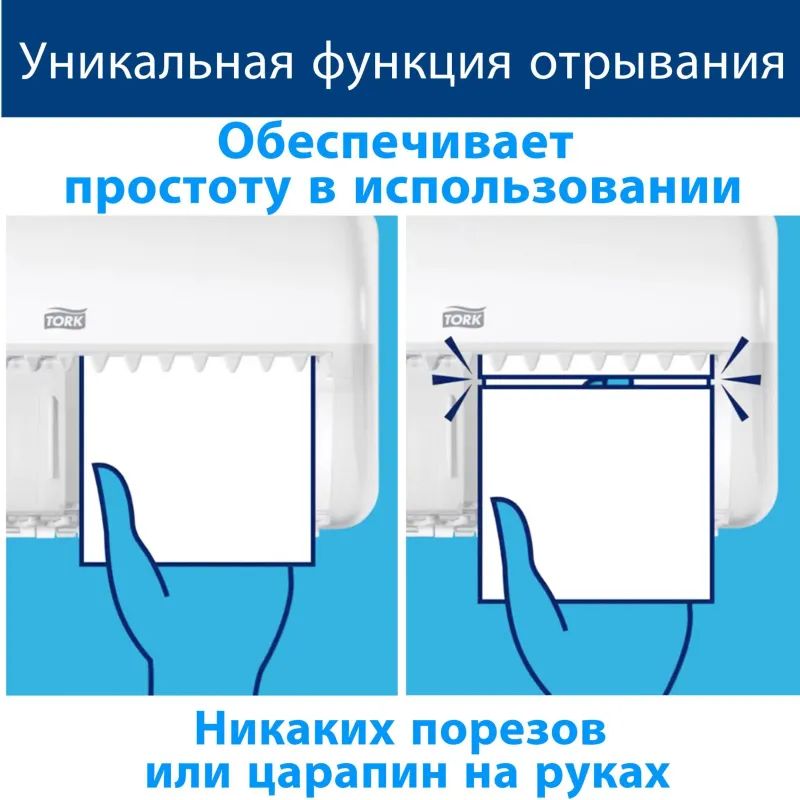 Уникальная функция отрывания

Обеспечивает простоту в использовании

TORK

TORK

Никаких порезов или царапин на руках