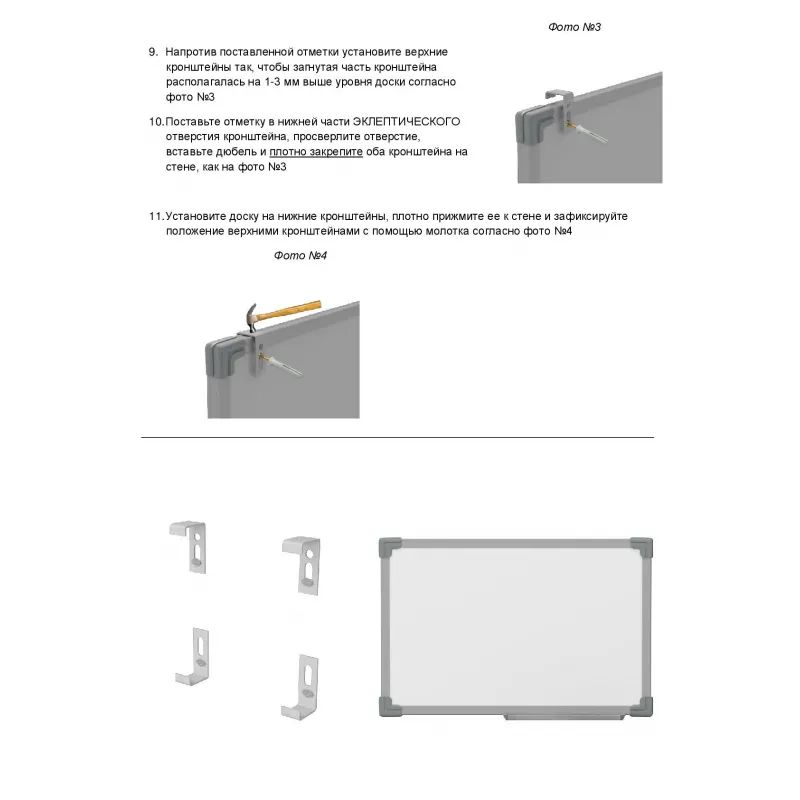 Фото №3

9. Напротив поставленной отметки установите верхние кронштейны так, чтобы загнутая часть кронштейна располагалась на 1-3 мм выше уровня доски согласно фото №3

10. Поставьте отметку в нижней части ЭКЛЕПТИЧЕСКОГО отверстия кронштейна, просверлите отверстие, вставьте дюбель и плотно закрепите оба кронштейна на стене, как на фото №3

11. Установите доску на нижние кронштейны, плотно прижмите ее к стене и зафиксируйте положение верхними кронштейнами с помощью молотка согласно фото №4

Фото №4