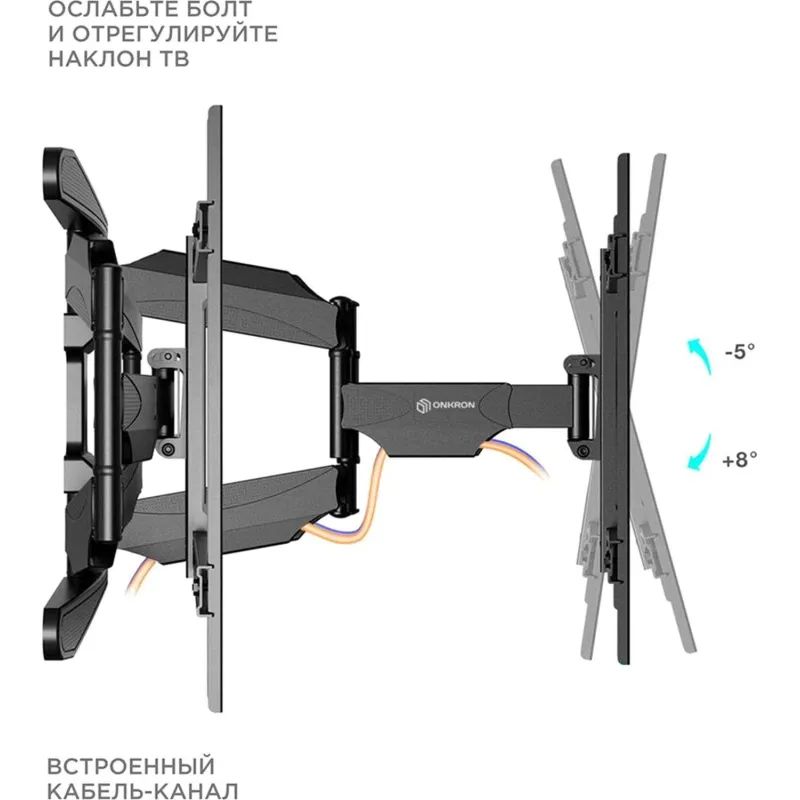 ОСЛАБЬТЕ БОЛТ
И ОТРЕГУЛИРУЙТЕ
НАКЛОН ТВ

ONKRON

-5°

+8°

ВСТРОЕННЫЙ
КАБЕЛЬ-КАНАЛ