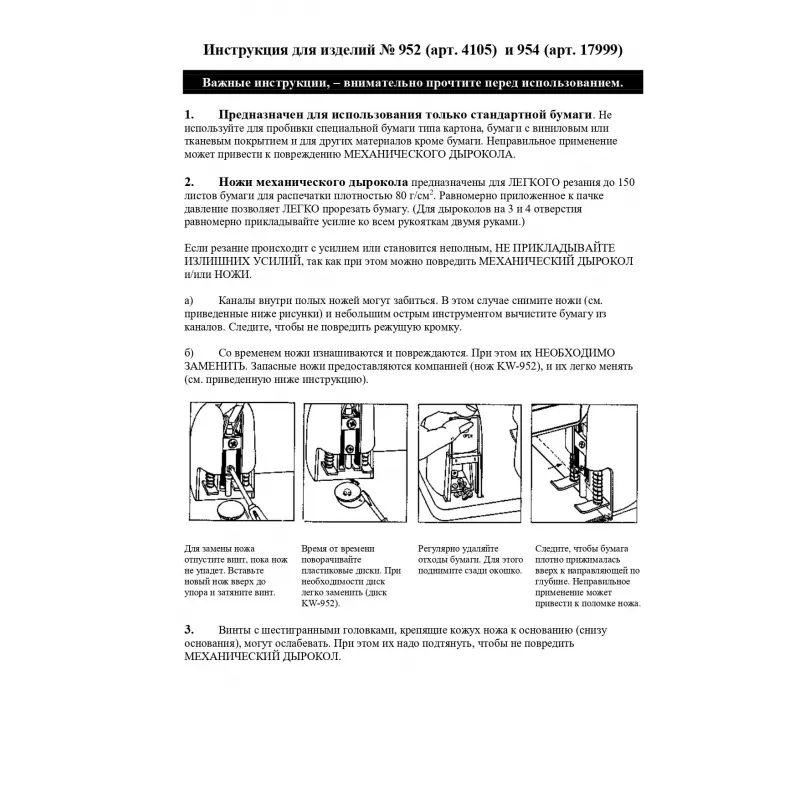 Инструкция для изделий № 952 (арт. 4105) и 954 (арт. 17999)

Важные инструкции, – внимательно прочтите перед использованием.

1. Предназначен для использования только стандартной бумаги. Не используйте для пробивки специальной бумаги типа картона, бумаги с виниловым или тканевым покрытием и для других материалов кроме бумаги. Неправильное применение может привести к повреждению МЕХАНИЧЕСКОГО ДЫРОКОЛА.

2. Ножи механического дырокола предназначены для ЛЕГКОГО резания до 150 листов бумаги для распечатки плотностью 80 г/см$^2$. Равномерно приложенное к пачке давление позволяет ЛЕГКО прорезать бумагу. (Для дыроколов на 3 и 4 отверстия равномерно прикладывайте усилие ко всем рукояткам двумя руками.)

Если резание происходит с усилием или становится неполным, НЕ ПРИКЛАДЫВАЙТЕ ИЗЛИШНИХ УСИЛИЙ, так как при этом можно повредить МЕХАНИЧЕСКИЙ ДЫРОКОЛ и/или НОЖИ.

а) Каналы внутри полых ножей могут забиться. В этом случае снимите ножи (см. приведенные ниже рисунки) и небольшим острым инструментом вычистите бумагу из каналов. Следите, чтобы не повредить режущую кромку.

б) Со временем ножи изнашиваются и повреждаются. При этом их НЕОБХОДИМО ЗАМЕНИТЬ. Запасные ножи предоставляются компанией (нож KW-952), и их легко менять (см. приведенную ниже инструкцию).

Для замены ножа отпустите винт, пока нож не упадет. Вставьте новый нож вверх до упора и затяните винт.

Время от времени поворачивайте пластиковые диски. При необходимости диск легко заменить (диск KW-952).

Регулярно удаляйте отходы бумаги. Для этого поднимите сзади окошко.

Следите, чтобы бумага плотно прижималась вверх к направляющей по глубине. Неправильное применение может привести к поломке ножа.

3. Винты с шестигранными головками, крепящие кожух ножа к основанию (снизу основания), могут ослабевать. При этом их надо подтянуть, чтобы не повредить МЕХАНИЧЕСКИЙ ДЫРОКОЛ.