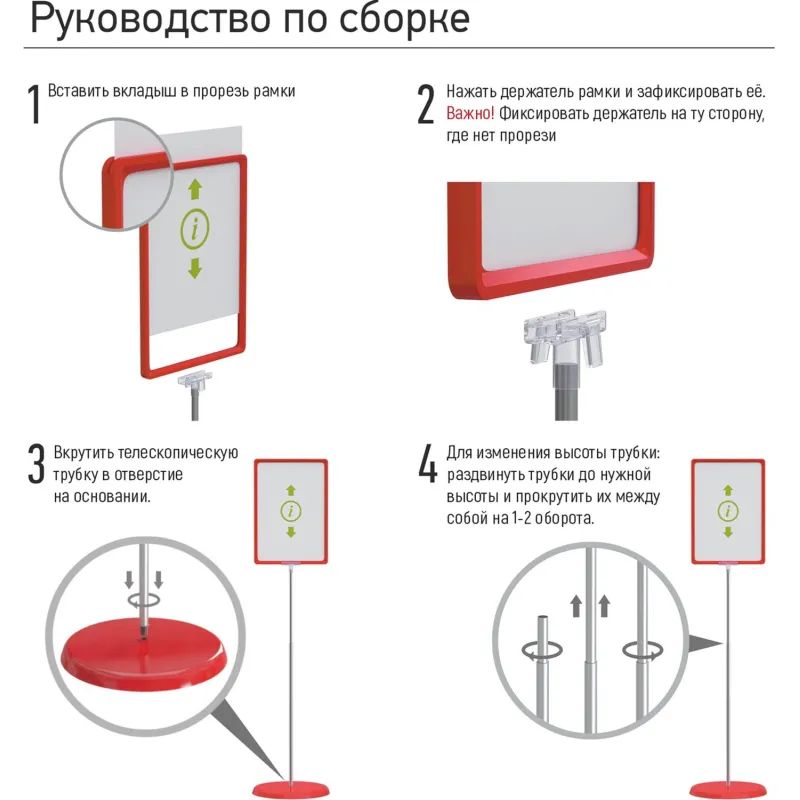 Руководство по сборке

1 Вставить вкладыш в прорезь рамки

i

2 Нажать держатель рамки и зафиксировать её. Важно! Фиксировать держатель на ту сторону, где нет прорези

3 Вкрутить телескопическую трубку в отверстие на основании.

i

4 Для изменения высоты трубки: раздвинуть трубки до нужной высоты и прокрутить их между собой на 1-2 оборота.

i