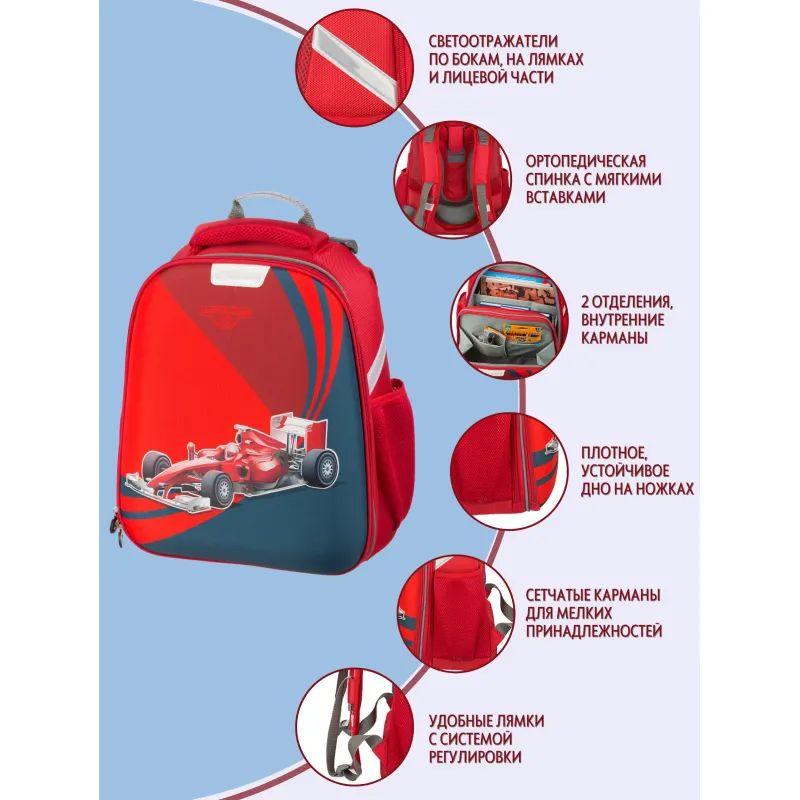 СВЕТООТРАЖАТЕЛИ ПО БОКАМ, НА ЛЯМКАХ И ЛИЦЕВОЙ ЧАСТИ

ОРТОПЕДИЧЕСКАЯ СПИНКА С МЯГКИМИ ВСТАВКАМИ

2 ОТДЕЛЕНИЯ, ВНУТРЕННИЕ КАРМАНЫ

ПЛОТНОЕ, УСТОЙЧИВОЕ ДНО НА НОЖКАХ

СЕТЧАТЫЕ КАРМАНЫ ДЛЯ МЕЛКИХ ПРИНАДЛЕЖНОСТЕЙ

УДОБНЫЕ ЛЯМКИ С СИСТЕМОЙ РЕГУЛИРОВКИ