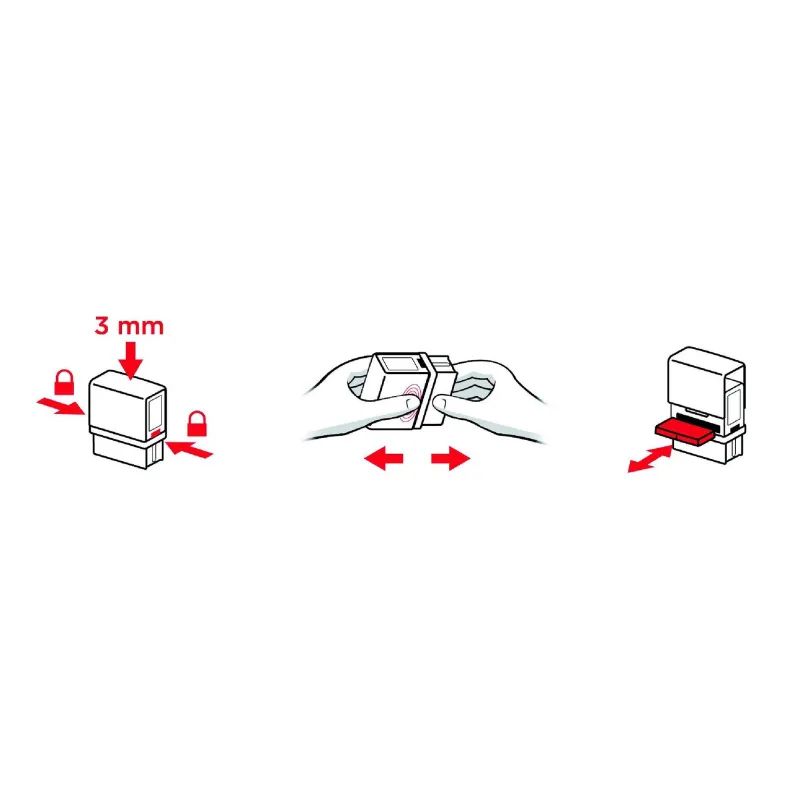 3 mm