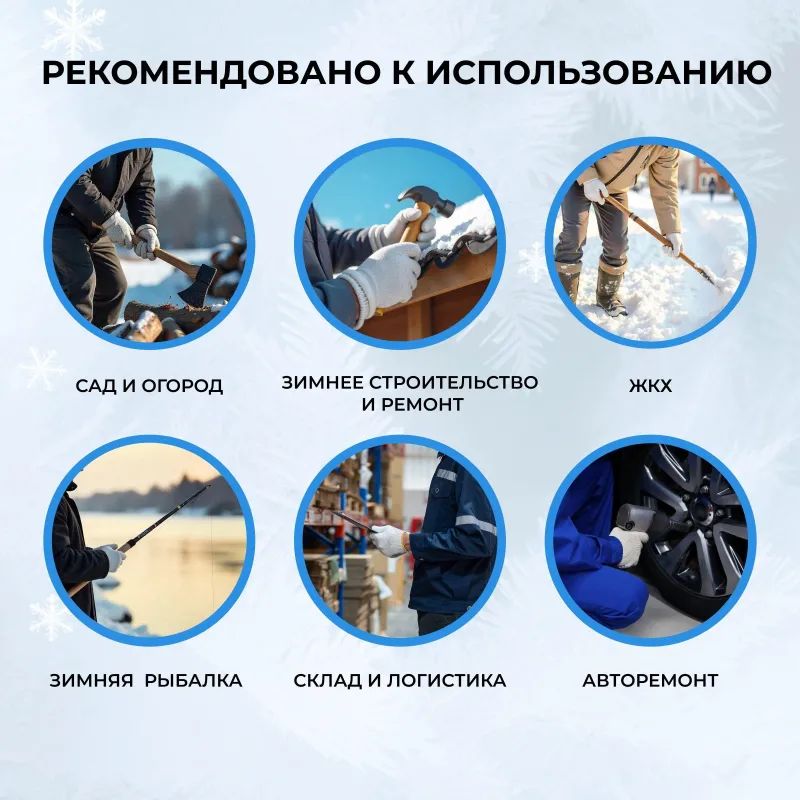 РЕКОМЕНДОВАНО К ИСПОЛЬЗОВАНИЮ

САД И ОГОРОД

ЗИМНЕЕ СТРОИТЕЛЬСТВО И РЕМОНТ

ЖКХ

ЗИМНЯЯ РЫБАЛКА

СКЛАД И ЛОГИСТИКА

АВТОРЕМОНТ