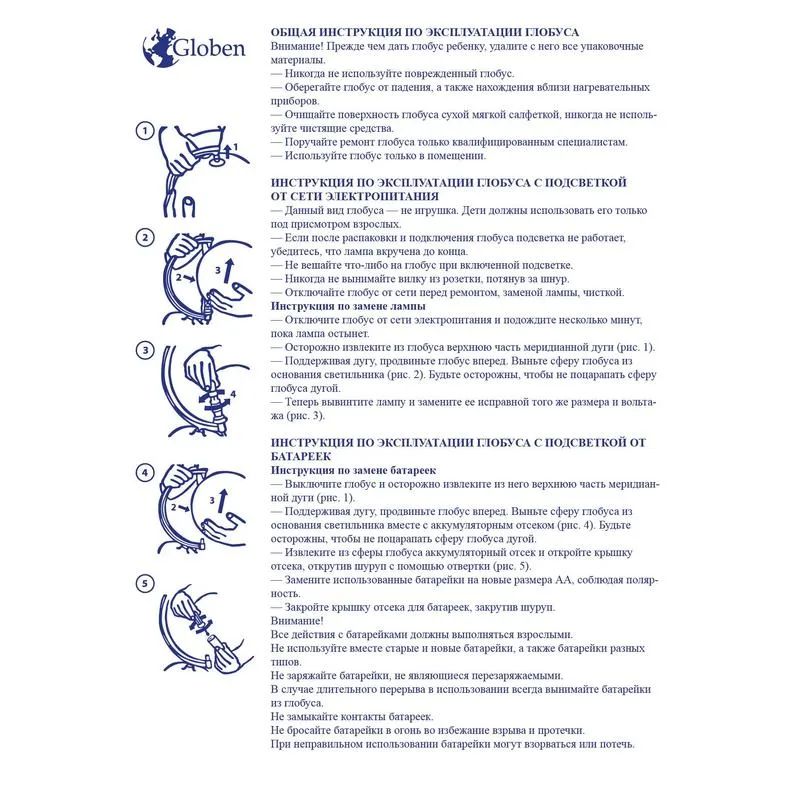 Globen

1

1

2

2

3

3

4

4

2

3

5

ОБЩАЯ ИНСТРУКЦИЯ ПО ЭКСПЛУАТАЦИИ ГЛОБУСА
Внимание! Прежде чем дать глобус ребенку, удалите с него все упаковочные материалы.
— Никогда не используйте поврежденный глобус.
— Оберегайте глобус от падения, а также нахождения вблизи нагревательных приборов.
— Очищайте поверхность глобуса сухой мягкой салфеткой, никогда не используйте чистящие средства.
— Поручайте ремонт глобуса только квалифицированным специалистам.
— Используйте глобус только в помещении.

ИНСТРУКЦИЯ ПО ЭКСПЛУАТАЦИИ ГЛОБУСА С ПОДСВЕТКОЙ ОТ СЕТИ ЭЛЕКТРОПИТАНИЯ
— Данный вид глобуса — не игрушка. Дети должны использовать его только под присмотром взрослых.
— Если после распаковки и подключения глобуса подсветка не работает, убедитесь, что лампа вкручена до конца.
— Не вешайте что-либо на глобус при включенной подсветке.
— Никогда не вынимайте вилку из розетки, потянув за шнур.
— Отключайте глобус от сети перед ремонтом, заменой лампы, чисткой.
Инструкция по замене лампы
— Отключите глобус от сети электропитания и подождите несколько минут, пока лампа остынет.
— Осторожно извлеките из глобуса верхнюю часть меридианной дуги (рис. 1).
— Поддерживая дугу, продвиньте глобус вперед. Выньте сферу глобуса из основания светильника (рис. 2). Будьте осторожны, чтобы не поцарапать сферу глобуса дугой.
— Теперь вывинтите лампу и замените ее исправной того же размера и вольтажа (рис. 3).

ИНСТРУКЦИЯ ПО ЭКСПЛУАТАЦИИ ГЛОБУСА С ПОДСВЕТКОЙ ОТ БАТАРЕЕК
Инструкция по замене батареек
— Выключите глобус и осторожно извлеките из него верхнюю часть меридианной дуги (рис. 1).
— Поддерживая дугу, продвиньте глобус вперед. Выньте сферу глобуса из основания светильника вместе с аккумуляторным отсеком (рис. 4). Будьте осторожны, чтобы не поцарапать сферу глобуса дугой.
— Извлеките из сферы глобуса аккумуляторный отсек и откройте крышку отсека, открутив шуруп с помощью отвертки (рис. 5).
— Замените использованные батарейки на новые размера АА, соблюдая полярность.
— Закройте крышку отсека для батареек, закрутив шуруп.
Внимание!
Все действия с батарейками должны выполняться взрослыми.
Не используйте вместе старые и новые батарейки, а также батарейки разных типов.
Не заряжайте батарейки, не являющиеся перезаряжаемыми.
В случае длительного перерыва в использовании всегда вынимайте батарейки из глобуса.
Не замыкайте контакты батареек.
Не бросайте батарейки в огонь во избежание взрыва и протечки.
При неправильном использовании батарейки могут взорваться или потечь.