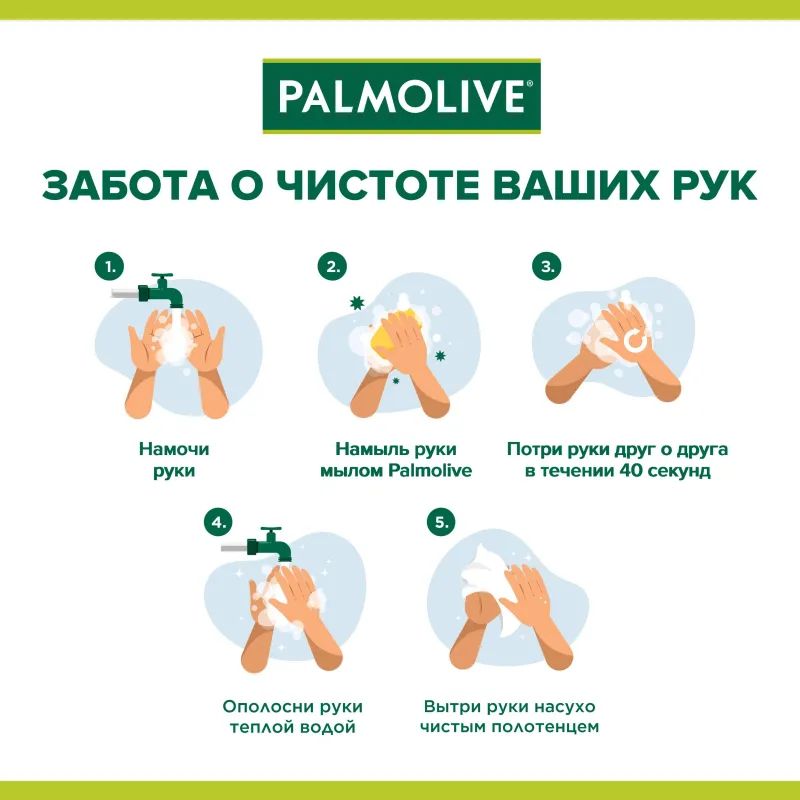 PALMOLIVE®

ЗАБОТА О ЧИСТОТЕ ВАШИХ РУК

1.

Намочи руки

2.

Намыль руки мылом Palmolive

3.

Потри руки друг о друга в течении 40 секунд

4.

Ополосни руки теплой водой

5.

Вытри руки насухо чистым полотенцем