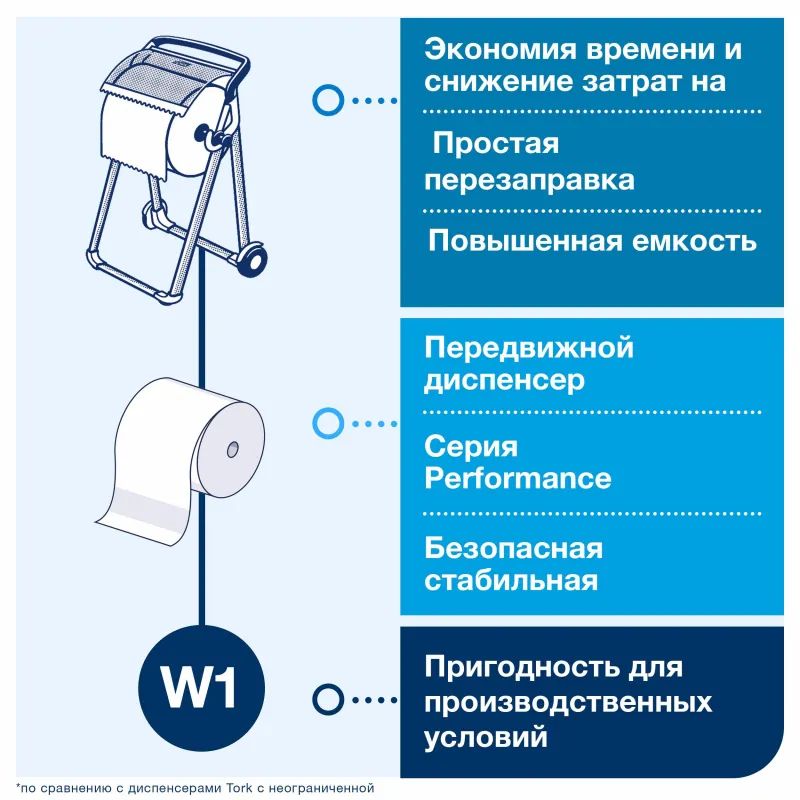 Экономия времени и снижение затрат на

Простая перезаправка

Повышенная емкость

Передвижной диспенсер

Серия Performance

Безопасная стабильная

W1

Пригодность для производственных условий

*по сравнению с диспенсерами Tork с неограниченной