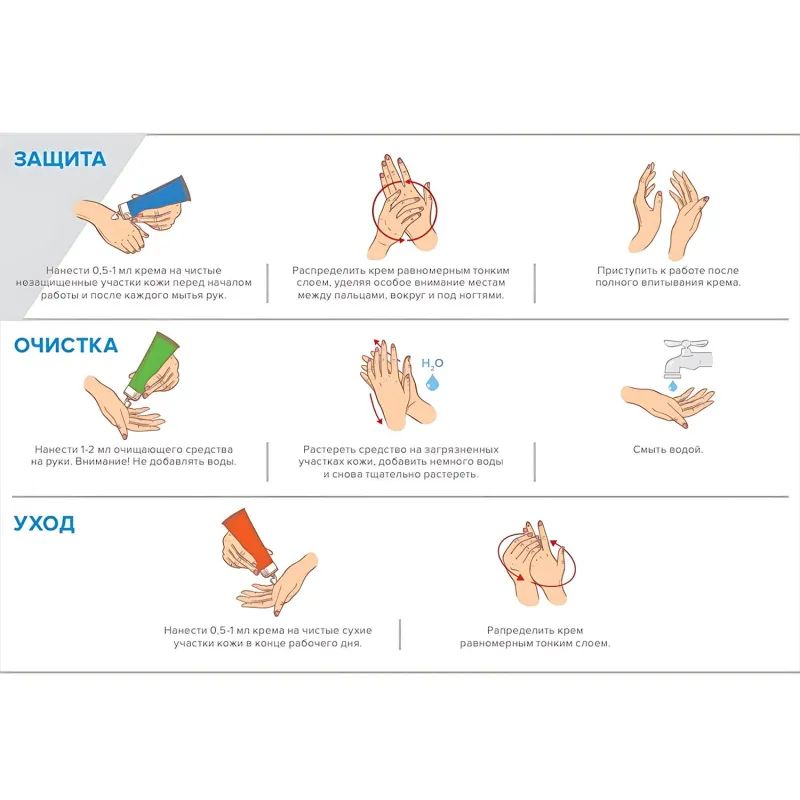 ЗАЩИТА

Нанести 0,5-1 мл крема на чистые незащищенные участки кожи перед началом работы и после каждого мытья рук.

Распределить крем равномерным тонким слоем, уделяя особое внимание местам между пальцами, вокруг и под ногтями.

Приступить к работе после полного впитывания крема.

ОЧИСТКА

Нанести 1-2 мл очищающего средства на руки. Внимание! Не добавлять воды.

$H_2O$

Растереть средство на загрязненных участках кожи, добавить немного воды и снова тщательно растереть.

Смыть водой.

УХОД

Нанести 0,5-1 мл крема на чистые сухие участки кожи в конце рабочего дня.

Рапределить крем равномерным тонким слоем.