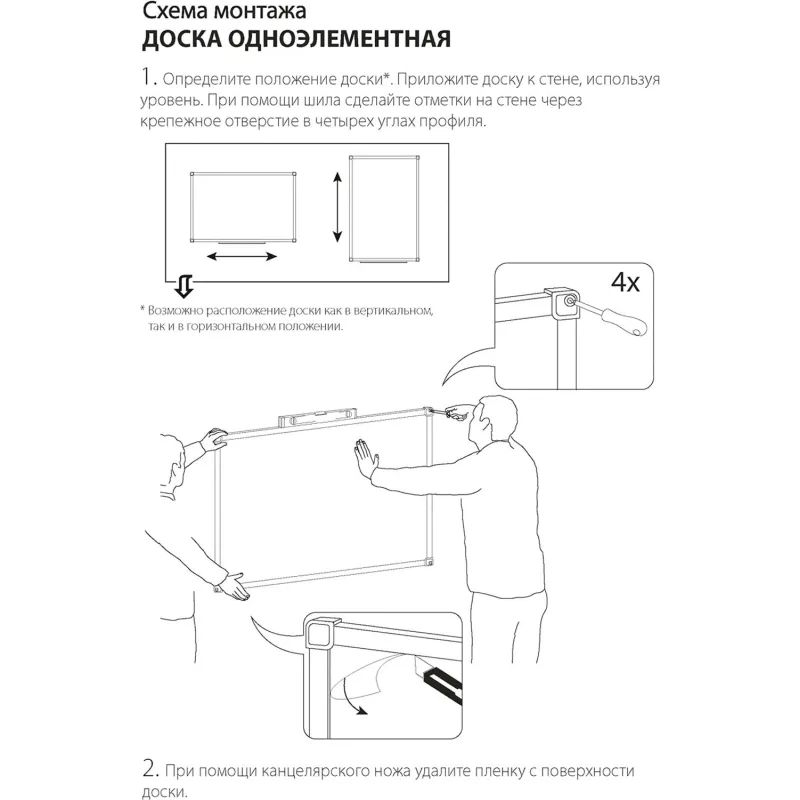 Схема монтажа
ДОСКА ОДНОЭЛЕМЕНТНАЯ

1. Определите положение доски*. Приложите доску к стене, используя уровень. При помощи шила сделайте отметки на стене через крепежное отверстие в четырех углах профиля.

* Возможно расположение доски как в вертикальном, так и в горизонтальном положении.

4x

2. При помощи канцелярского ножа удалите пленку с поверхности доски.