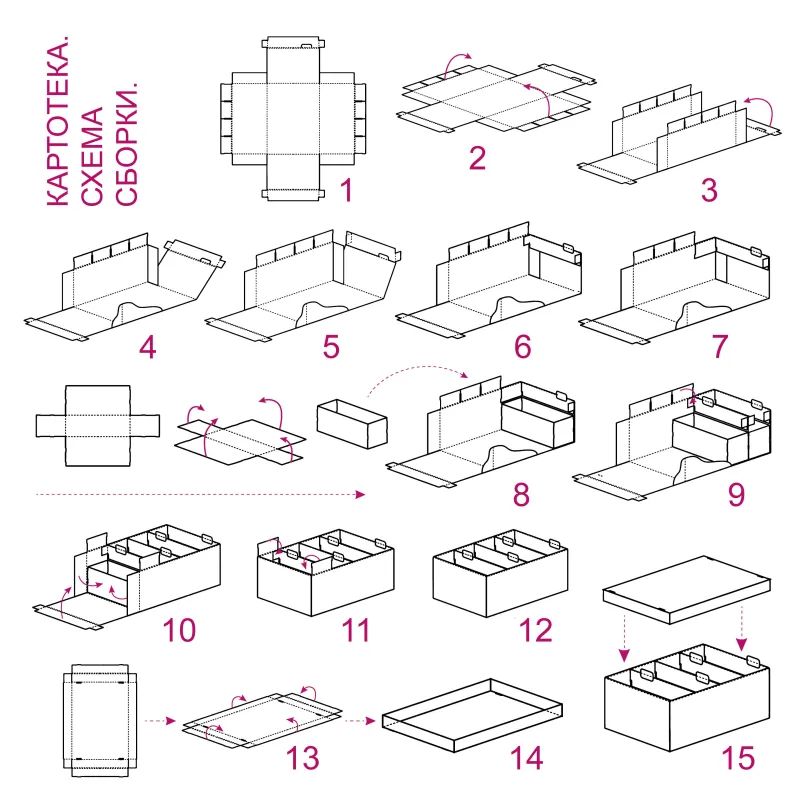 КАРТОТЕКА.
СХЕМА
СБОРКИ.

1

2

3

4

5

6

7

8

9

10

11

12

13

14

15