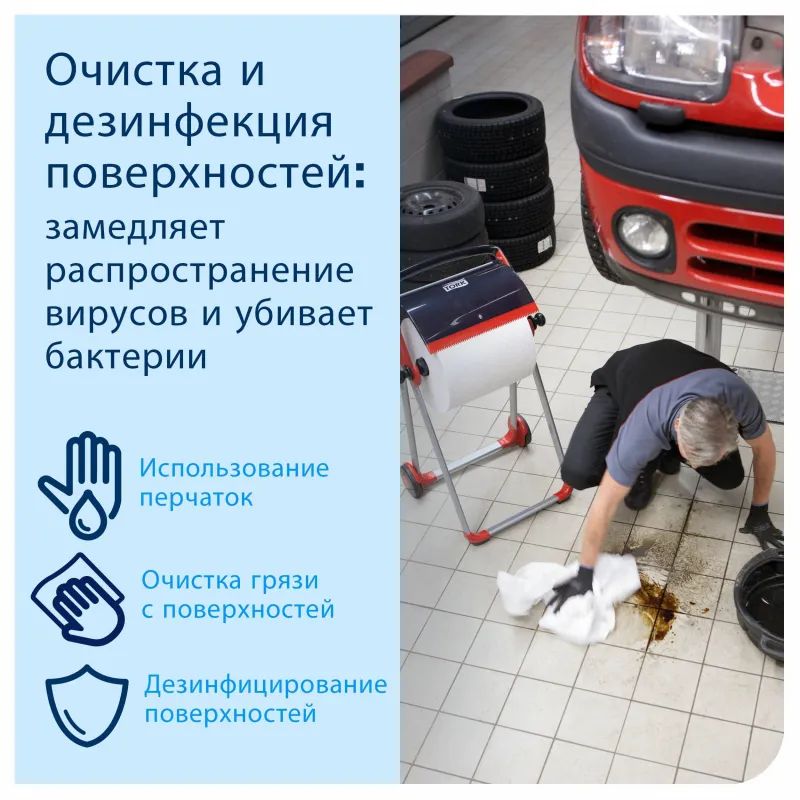 Очистка и дезинфекция поверхностей:

замедляет распространение вирусов и убивает бактерии

Использование перчаток

Очистка грязи с поверхностей

Дезинфицирование поверхностей

TORK